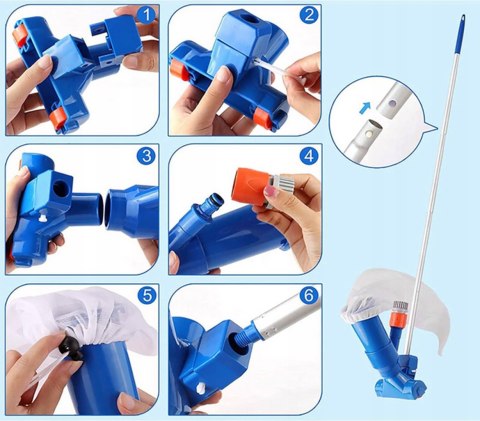 1
2
3
4
5
6